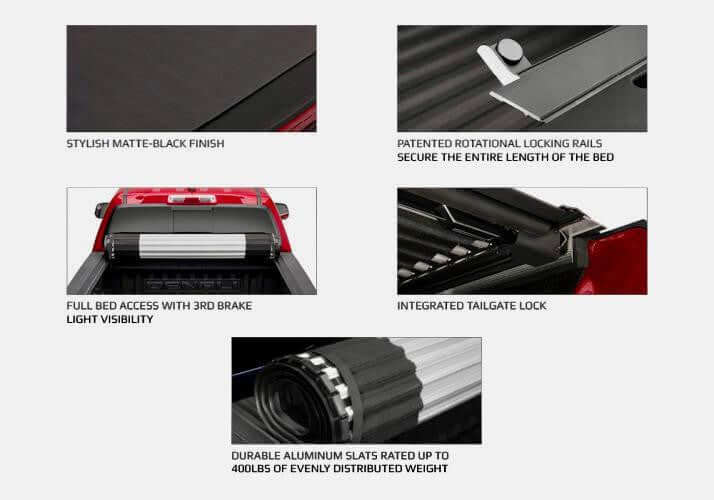 STYLISH MATTE-BLACK FINISH

PATENTED ROTATIONAL LOCKING RAILS SECURE THE ENTIRE LENGTH OF THE BED

DENALI

FULL BED ACCESS WITH 3RD BRAKE LIGHT VISIBILITY

INTEGRATED TAILGATE LOCK

DURABLE ALUMINUM SLATS RATED UP TO 400LBS OF EVENLY DISTRIBUTED WEIGHT