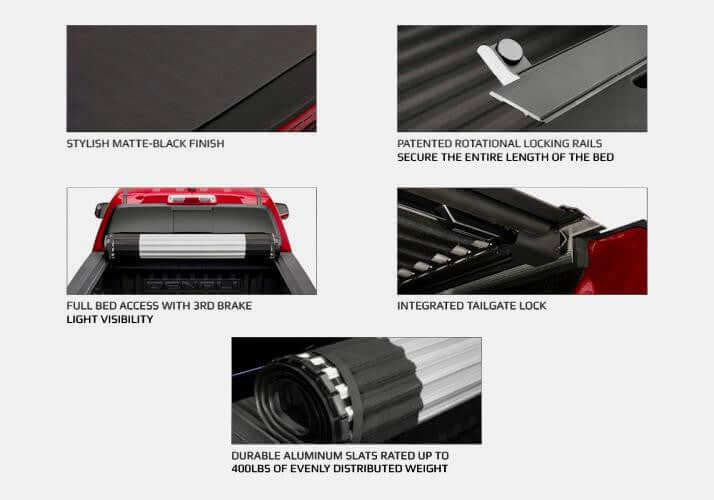 STYLISH MATTE-BLACK FINISH

PATENTED ROTATIONAL LOCKING RAILS SECURE THE ENTIRE LENGTH OF THE BED

DENALI

FULL BED ACCESS WITH 3RD BRAKE LIGHT VISIBILITY

INTEGRATED TAILGATE LOCK

DURABLE ALUMINUM SLATS RATED UP TO 400LBS OF EVENLY DISTRIBUTED WEIGHT