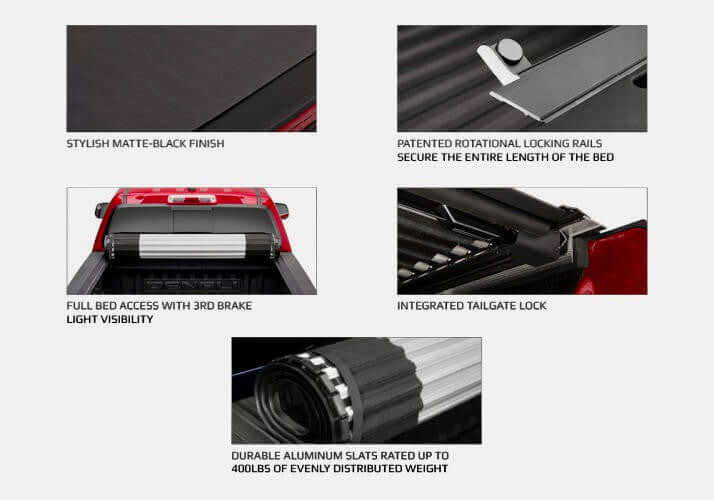 STYLISH MATTE-BLACK FINISH

PATENTED ROTATIONAL LOCKING RAILS SECURE THE ENTIRE LENGTH OF THE BED

DENALI

FULL BED ACCESS WITH 3RD BRAKE LIGHT VISIBILITY

INTEGRATED TAILGATE LOCK

DURABLE ALUMINUM SLATS RATED UP TO 400LBS OF EVENLY DISTRIBUTED WEIGHT